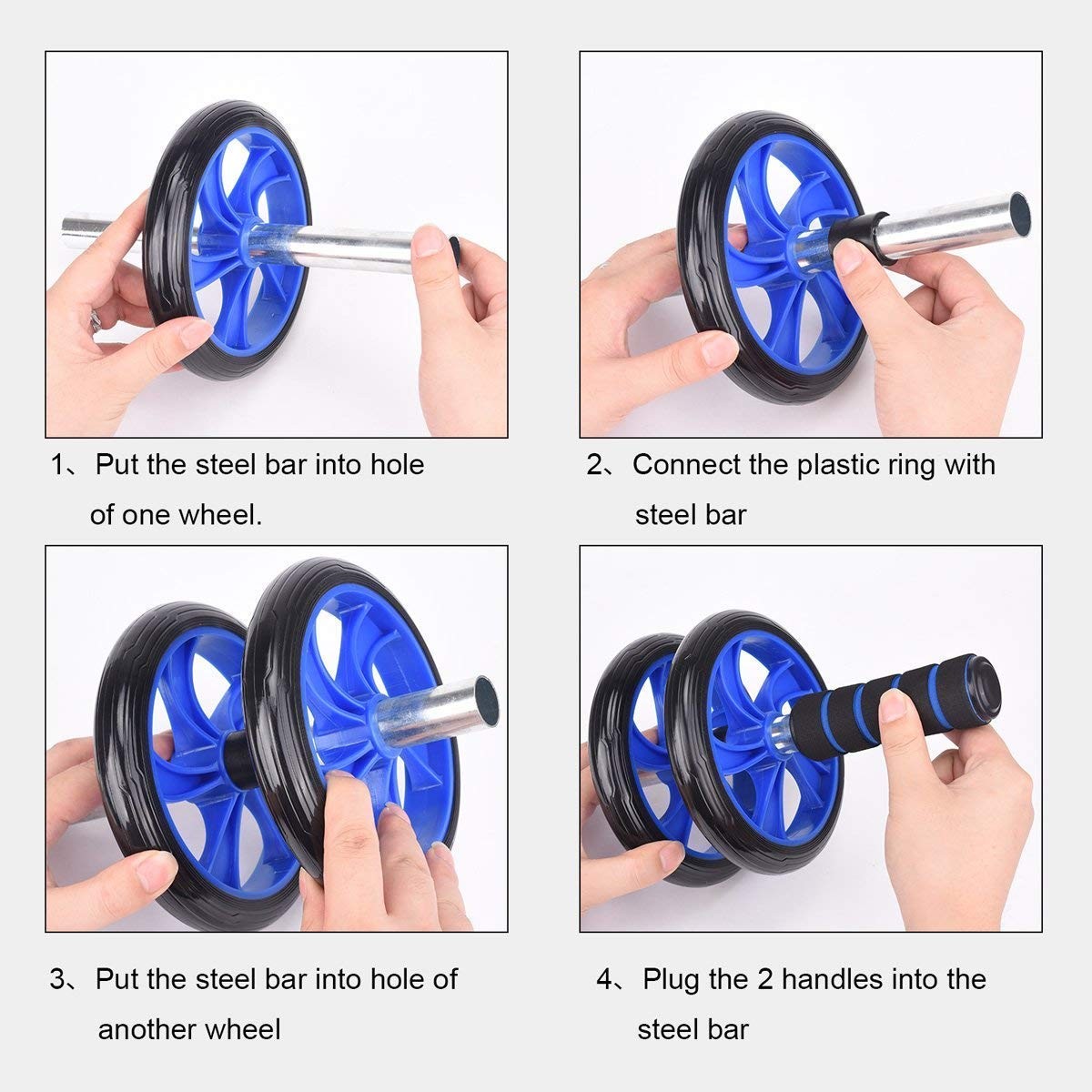 1、Put the steel bar into hole of one wheel.

2、Connect the plastic ring with steel bar

3、Put the steel bar into hole of another wheel

4、Plug the 2 handles into the steel bar